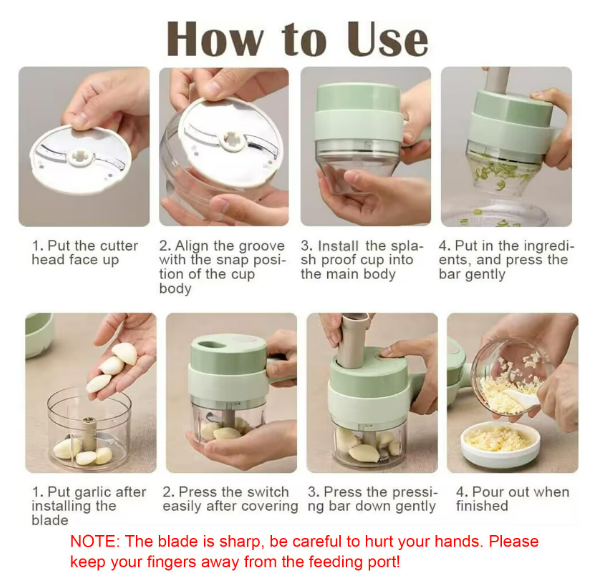 How to Use

1. Put the cutter head face up

2. Align the groove with the snap position of the cup body

3. Install the splash proof cup into the main body

4. Put in the ingredients, and press the bar gently

1. Put garlic after installing the blade

2. Press the switch easily after covering

3. Press the pressing bar down gently

4. Pour out when finished

NOTE: The blade is sharp, be careful to hurt your hands. Please keep your fingers away from the feeding port!