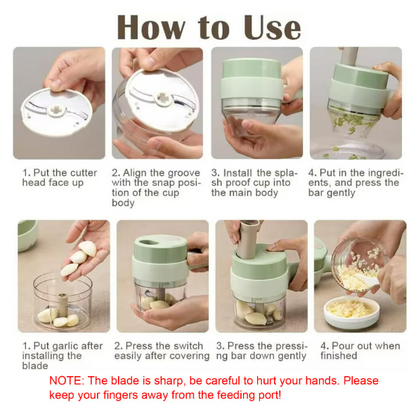 How to Use

1. Put the cutter head face up

2. Align the groove with the snap position of the cup body

3. Install the splash proof cup into the main body

4. Put in the ingredients, and press the bar gently

1. Put garlic after installing the blade

2. Press the switch easily after covering

3. Press the pressing bar down gently

4. Pour out when finished

NOTE: The blade is sharp, be careful to hurt your hands. Please keep your fingers away from the feeding port!